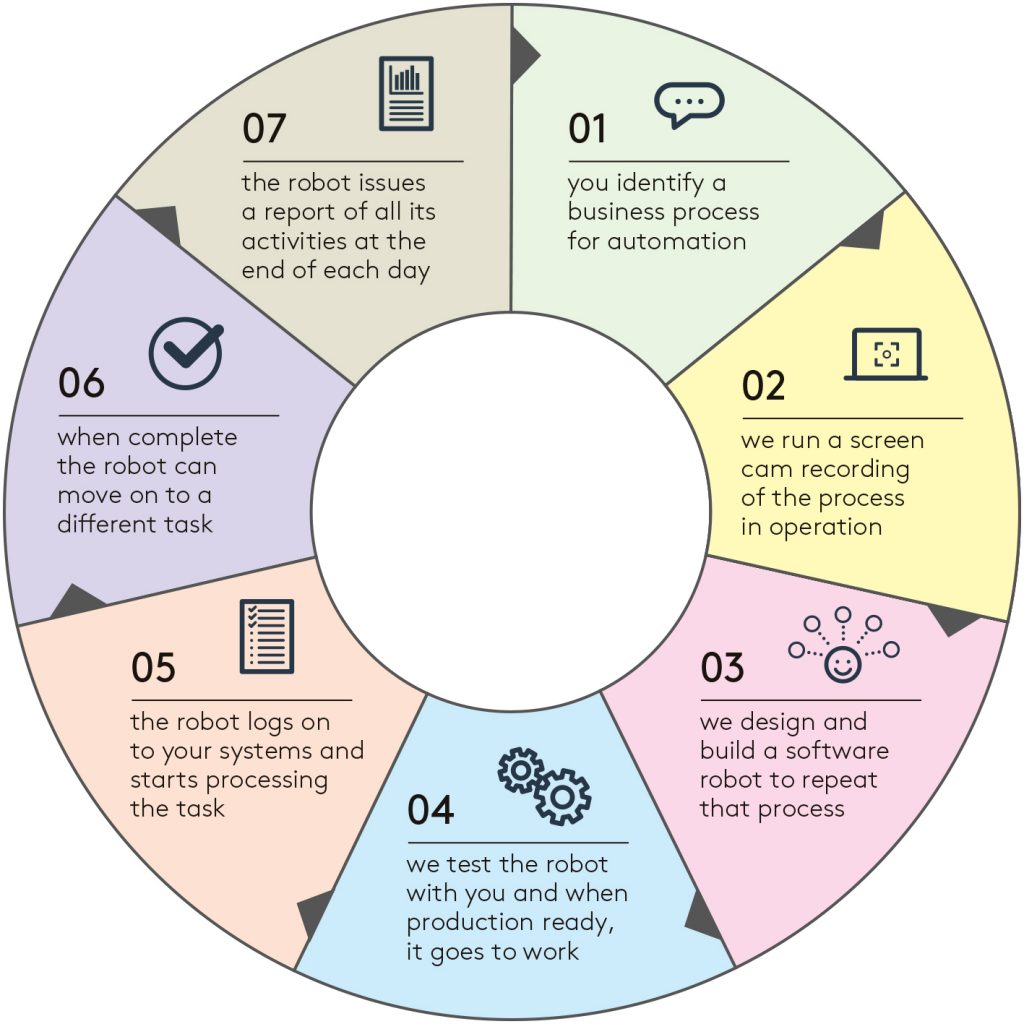 01
you identify a business process for automation

02
we run a screen cam recording of the process in operation

03
we design and build a software robot to repeat that process

04
we test the robot with you and when production ready, it goes to work

05
the robot logs on to your systems and starts processing the task

06
when complete the robot can move on to a different task

07
the robot issues a report of all its activities at the end of each day